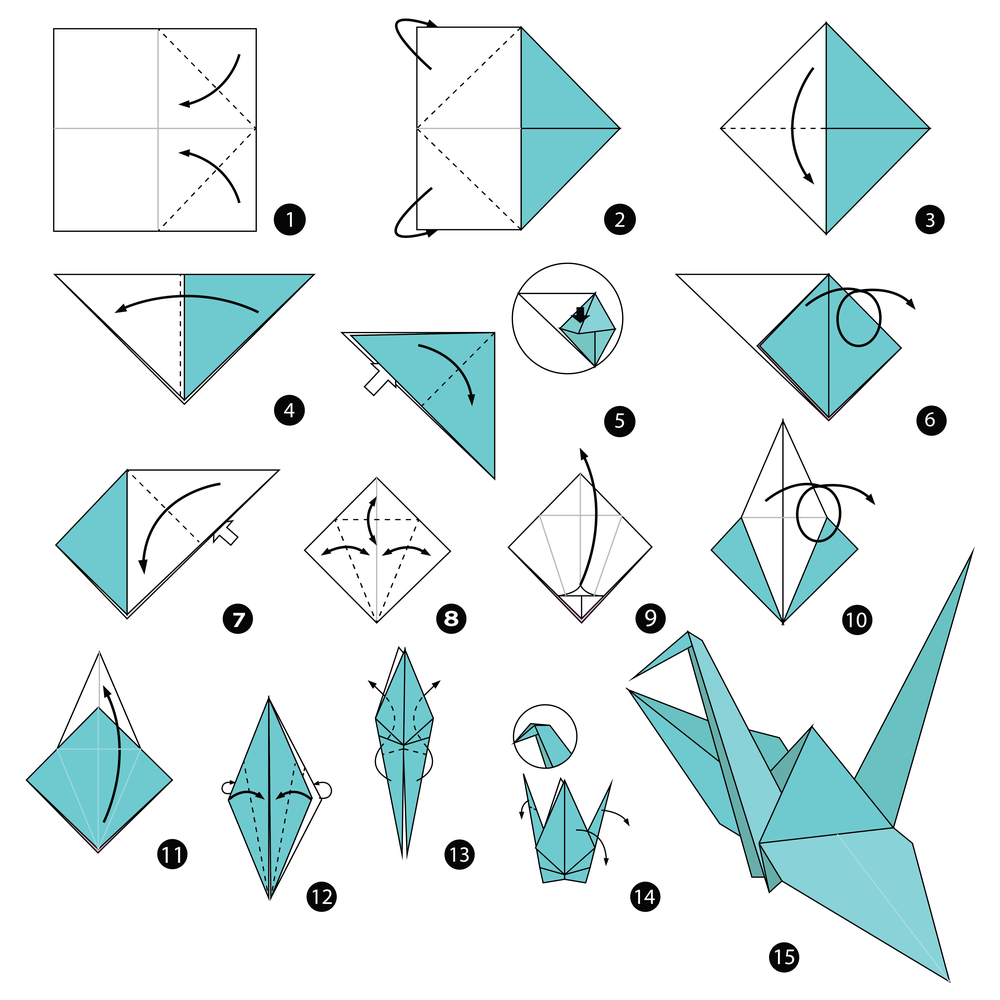 1
2
3
4
5
6
7
8
9
10
11
12
13
14
15